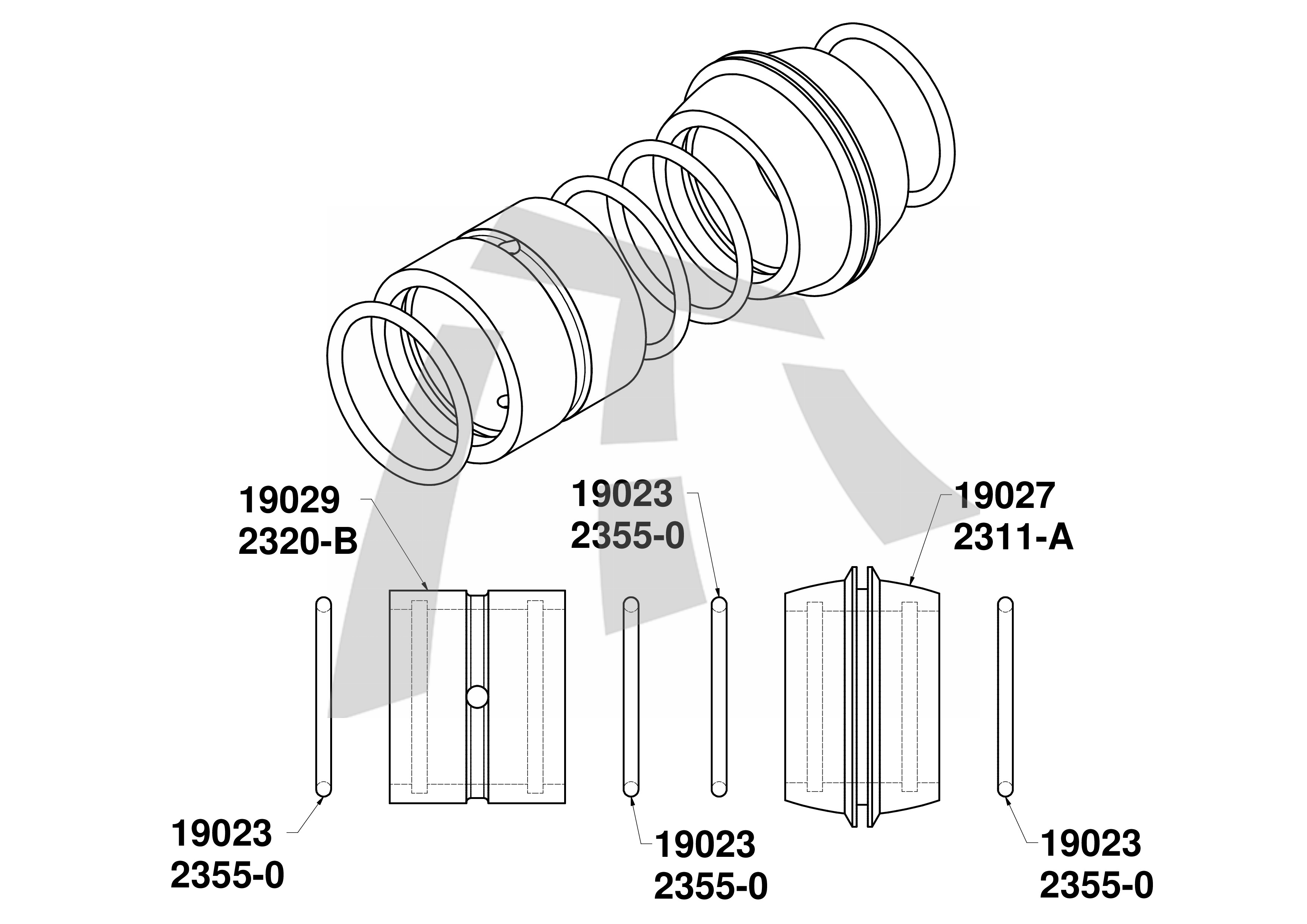 19029
2320-B

19023
2355-0

19027
2311-A

19023
2355-0

19023
2355-0

19023
2355-0